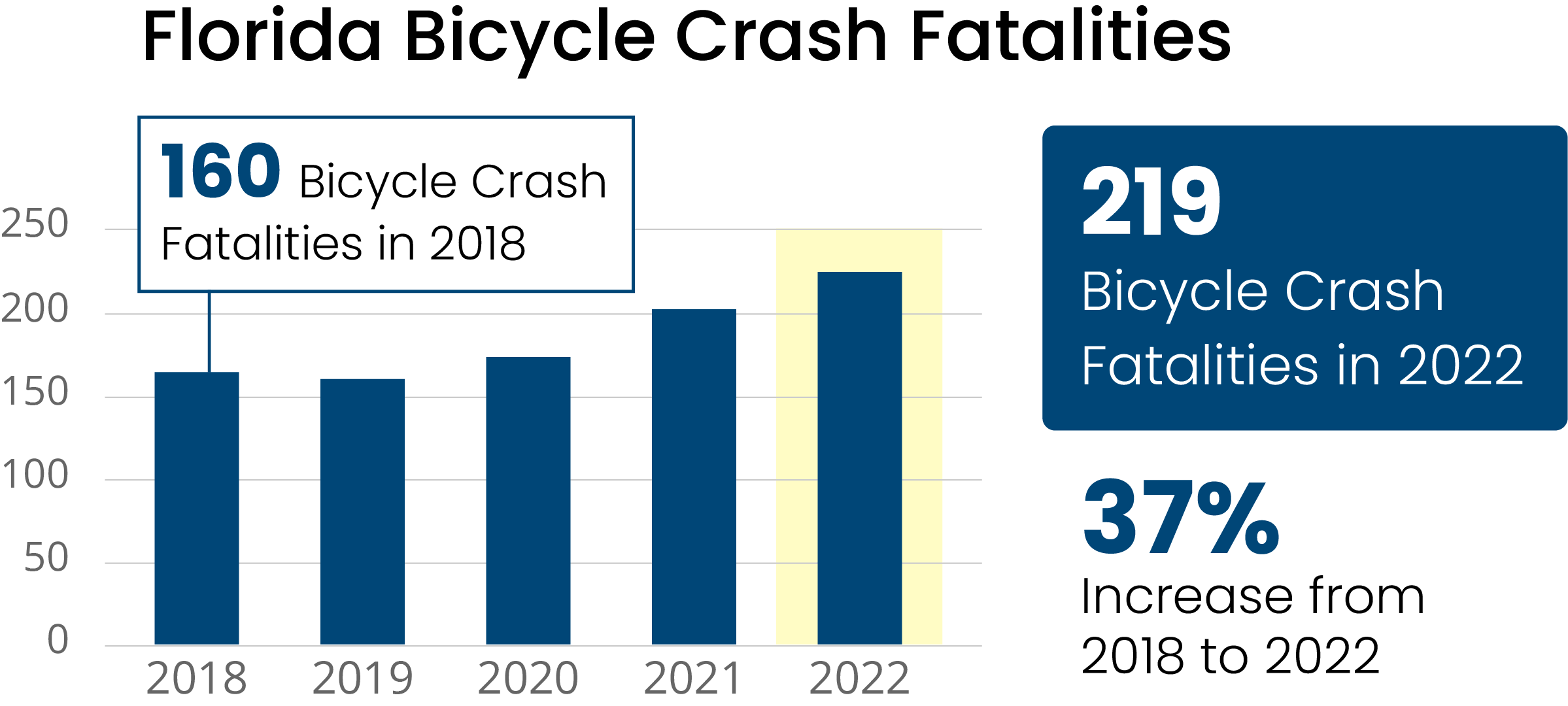 Florida Bicycle Crash Fatalities

160 Bicycle Crash Fatalities in 2018

250
200
150
100
50
0

2018
2019
2020
2021
2022

219
Bicycle Crash Fatalities in 2022

37%
Increase from 2018 to 2022